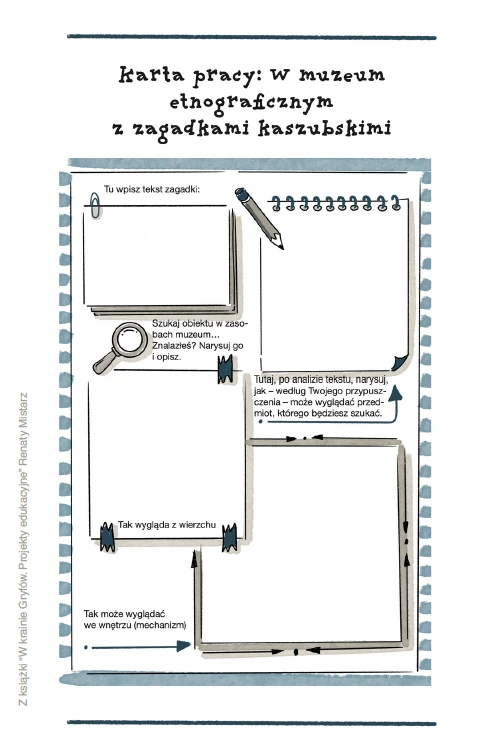 Karta pracy: W muzeum etnograficznym z zagadkami kaszubskimi

Tu wpisz tekst zagadki:

Szukaj obiektu w zasobach muzeum… Znalazłeś? Narysuj go i opisz.

Tutaj, po analizie tekstu, narysuj, jak – według Twojego przypuszczenia – może wyglądać przedmiot, którego będziesz szukać.

Tak wygląda z wierzchu

Tak może wyglądać we wnętrzu (mechanizm)

Z książki "W krainie Gryfów. Projekty edukacyjne" Renaty Mistarz